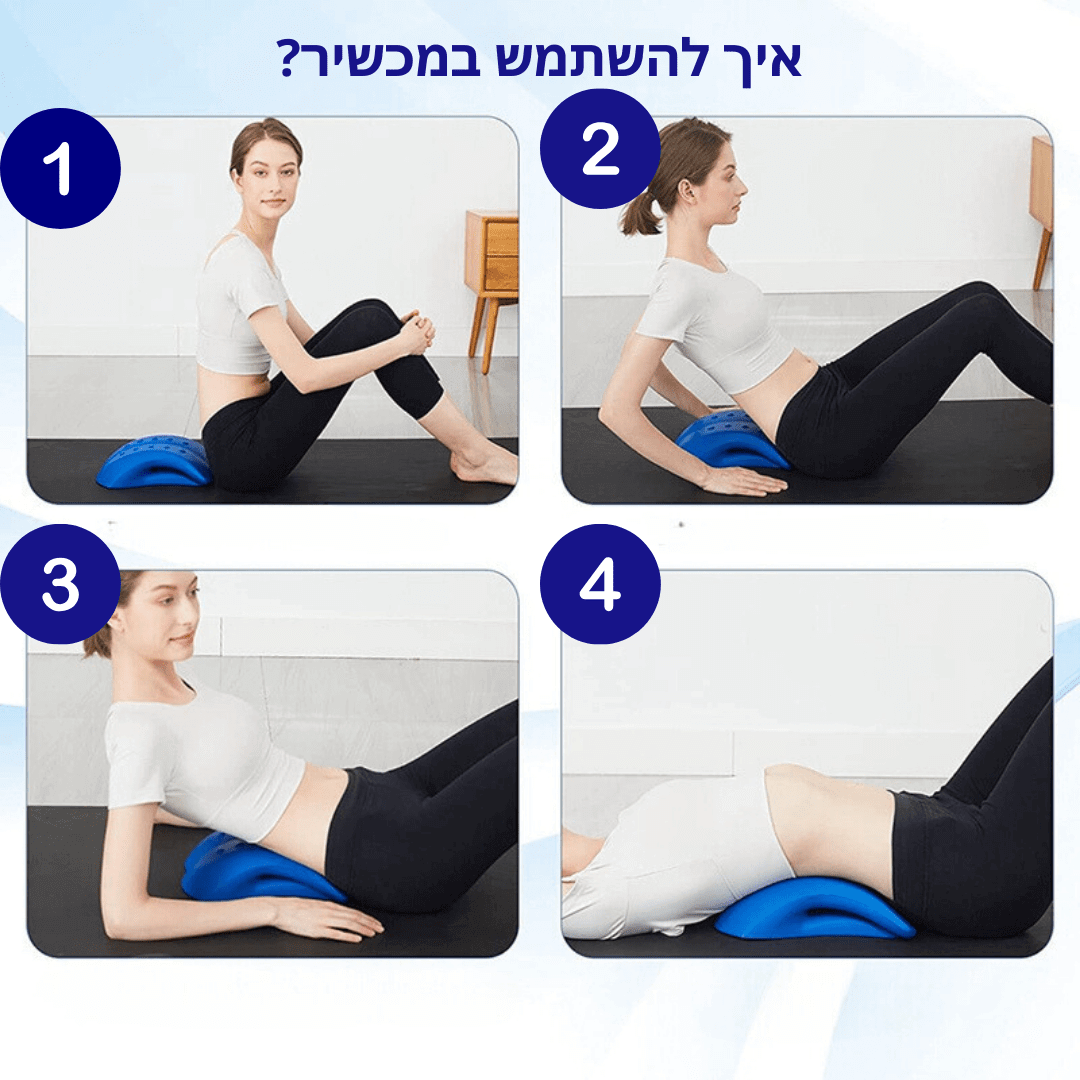 איך להשתמש במכשיר?

1

2

3

4